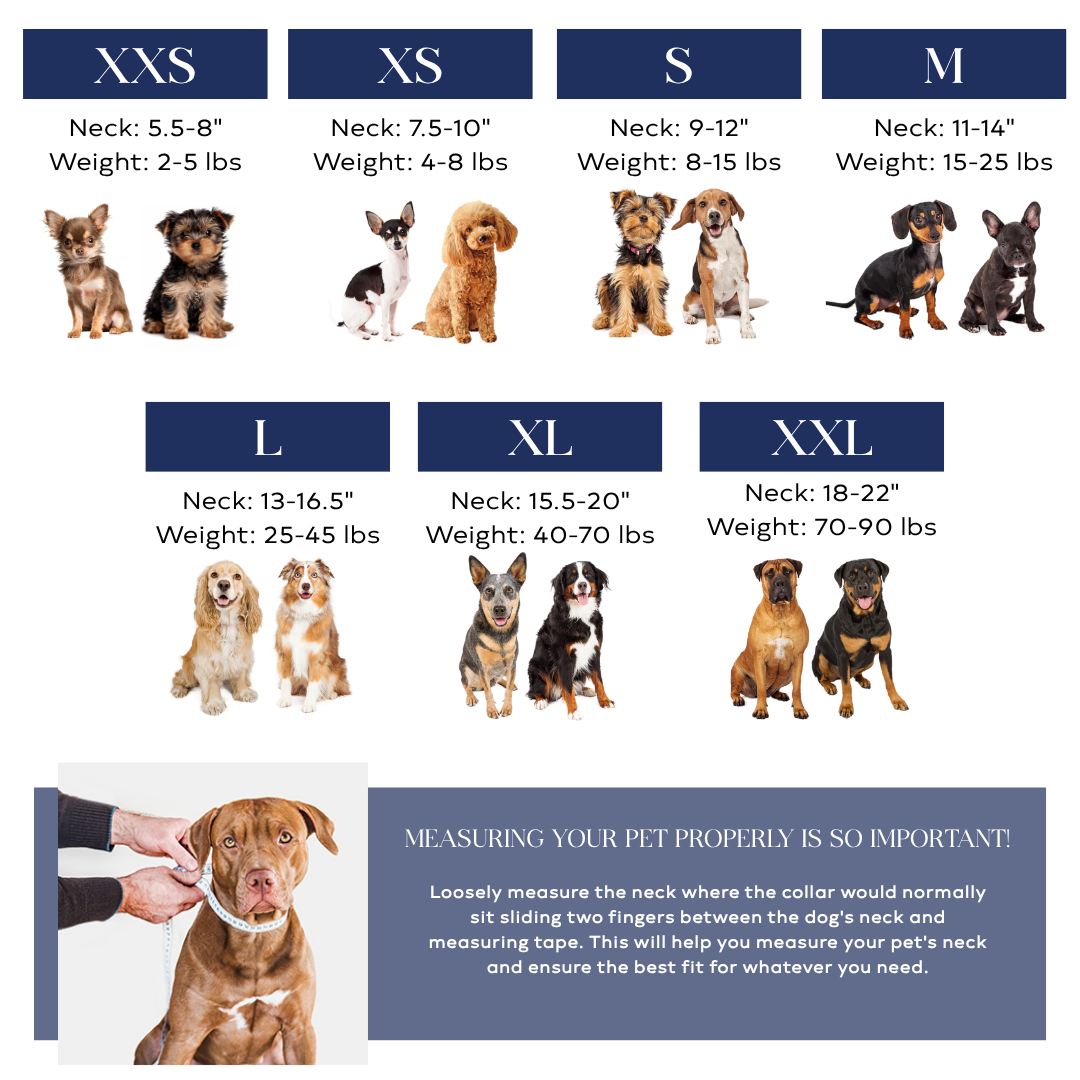 XXS

Neck: 5.5-8"
Weight: 2-5 lbs

XS

Neck: 7.5-10"
Weight: 4-8 lbs

S

Neck: 9-12"
Weight: 8-15 lbs

M

Neck: 11-14"
Weight: 15-25 lbs

L

Neck: 13-16.5"
Weight: 25-45 lbs

XL

Neck: 15.5-20"
Weight: 40-70 lbs

XXL

Neck: 18-22"
Weight: 70-90 lbs

MEASURING YOUR PET PROPERLY IS SO IMPORTANT!

Loosely measure the neck where the collar would normally sit sliding two fingers between the dog's neck and measuring tape. This will help you measure your pet's neck and ensure the best fit for whatever you need.